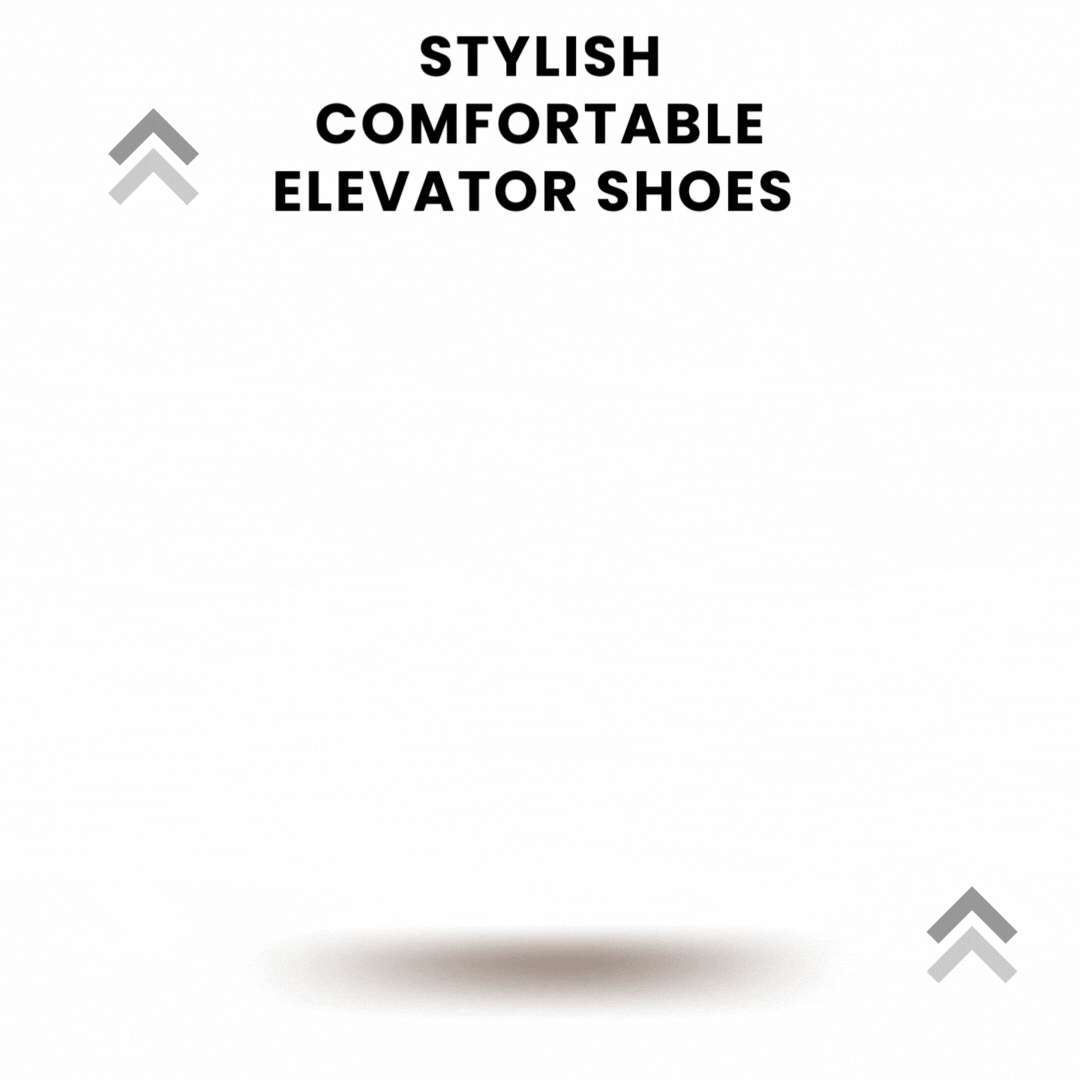 STYLISH
COMFORTABLE
ELEVATOR SHOES